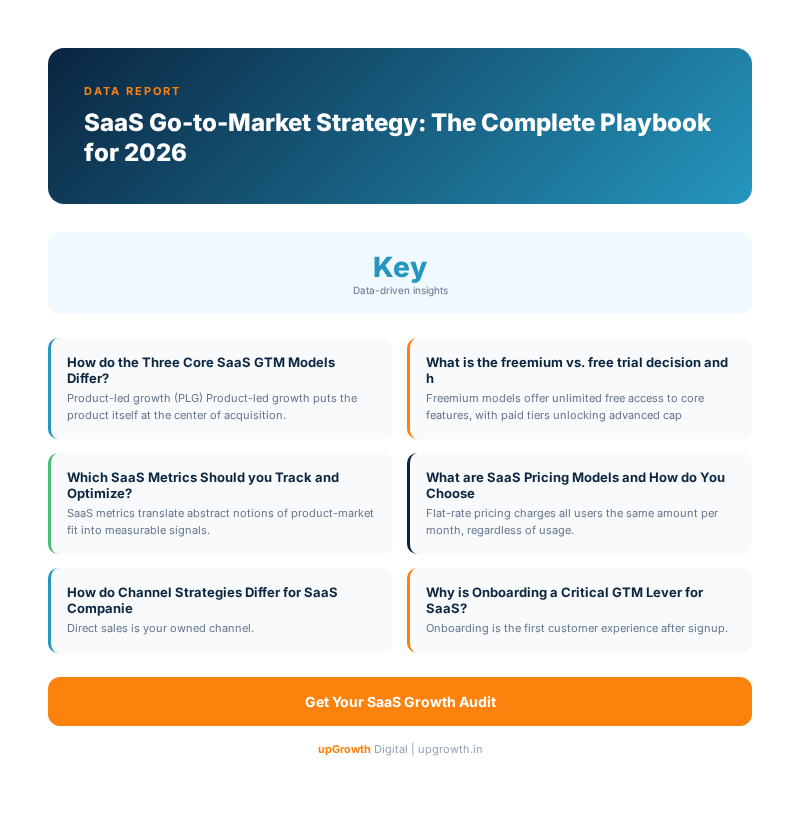 DATA REPORT

SaaS Go-to-Market Strategy: The Complete Playbook for 2026

Key

Data-driven insights

How do the Three Core SaaS GTM Models Differ?

Product-led growth (PLG) Product-led growth puts the product itself at the center of acquisition.

What is the freemium vs. free trial decision and h

Freemium models offer unlimited free access to core features, with paid tiers unlocking advanced cap

Which SaaS Metrics Should you Track and Optimize?

SaaS metrics translate abstract notions of product-market fit into measurable signals.

What are SaaS Pricing Models and How do You Choose

Flat-rate pricing charges all users the same amount per month, regardless of usage.

How do Channel Strategies Differ for SaaS Companie

Direct sales is your owned channel.

Why is Onboarding a Critical GTM Lever for SaaS?

Onboarding is the first customer experience after signup.

Get Your SaaS Growth Audit

upGrowth Digital | upgrowth.in