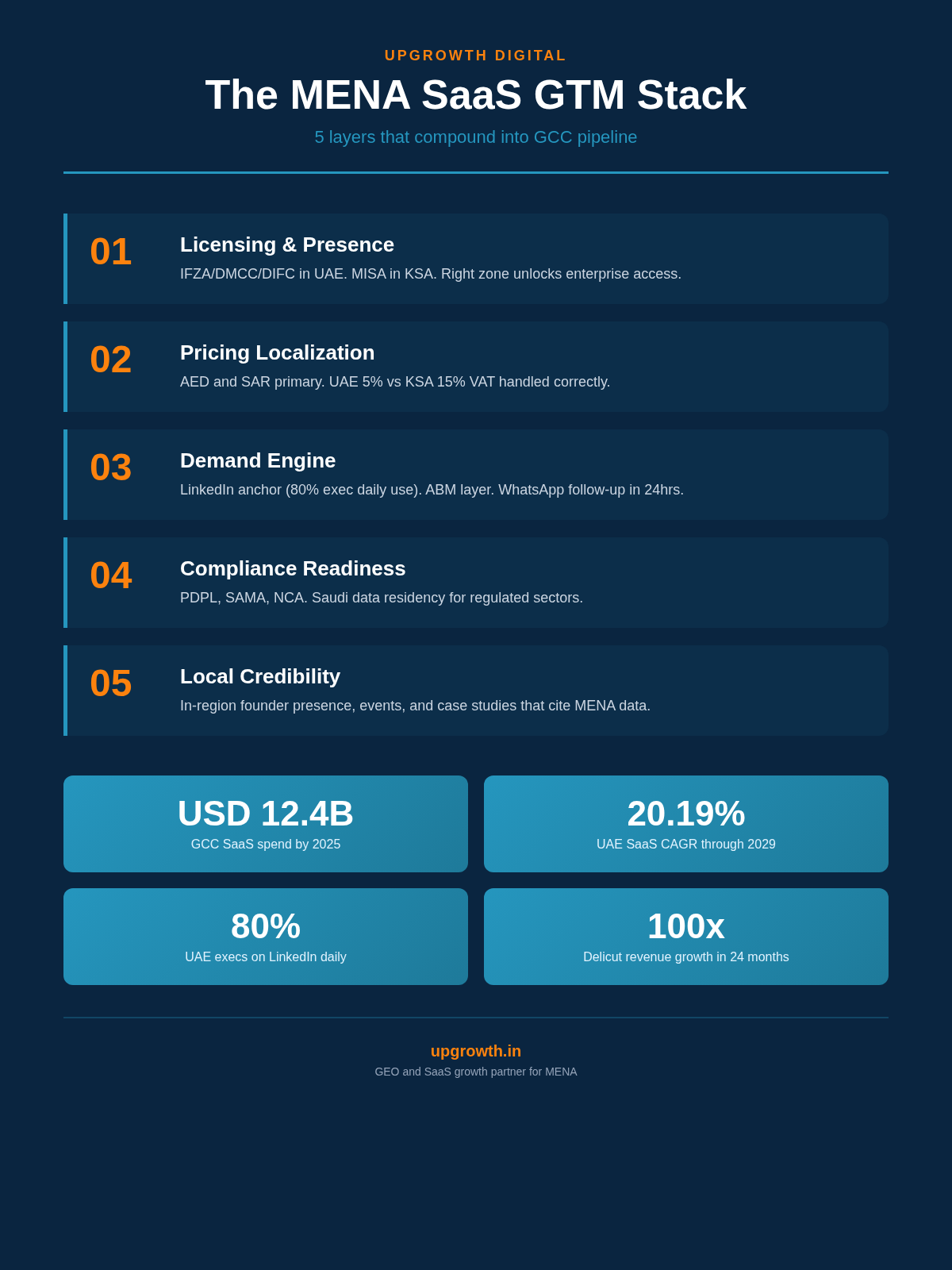 UPGROWTH DIGITAL

The MENA SaaS GTM Stack

5 layers that compound into GCC pipeline

01
Licensing & Presence
IFZA/DMCC/DIFC in UAE. MISA in KSA. Right zone unlocks enterprise access.

02
Pricing Localization
AED and SAR primary. UAE 5% vs KSA 15% VAT handled correctly.

03
Demand Engine
LinkedIn anchor (80% exec daily use). ABM layer. WhatsApp follow-up in 24hrs.

04
Compliance Readiness
PDPL, SAMA, NCA. Saudi data residency for regulated sectors.

05
Local Credibility
In-region founder presence, events, and case studies that cite MENA data.

USD 12.4B
GCC SaaS spend by 2025

20.19%
UAE SaaS CAGR through 2029

80%
UAE execs on LinkedIn daily

100x
Delicut revenue growth in 24 months

upgrowth.in
GEO and SaaS growth partner for MENA