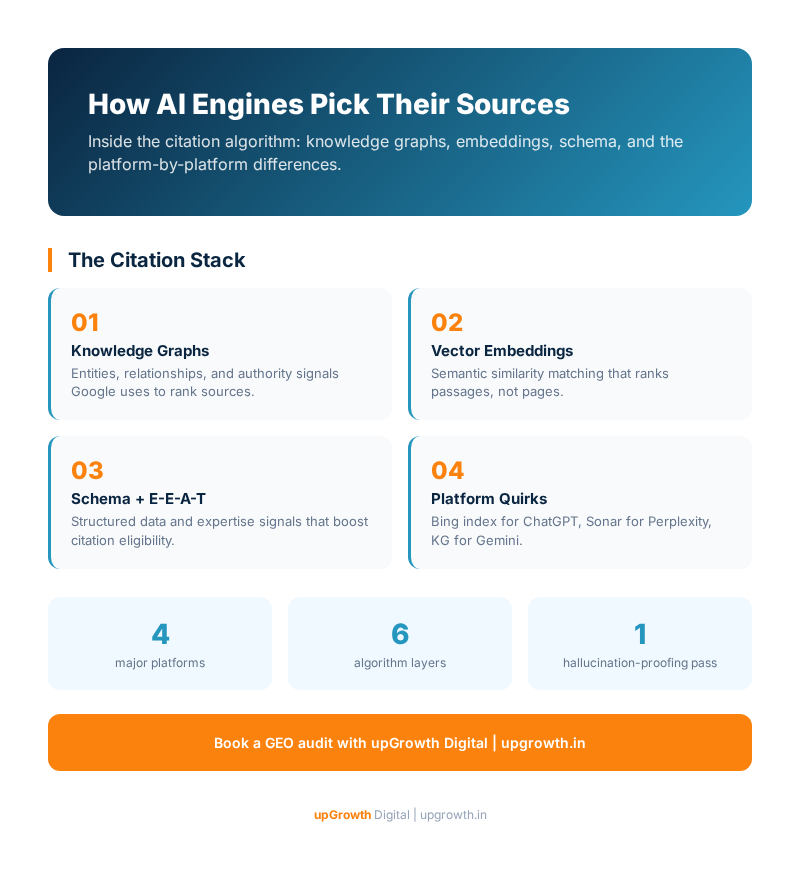 How AI Engines Pick Their Sources

Inside the citation algorithm: knowledge graphs, embeddings, schema, and the platform-by-platform differences.

The Citation Stack

01
Knowledge Graphs
Entities, relationships, and authority signals Google uses to rank sources.

02
Vector Embeddings
Semantic similarity matching that ranks passages, not pages.

03
Schema + E-E-A-T
Structured data and expertise signals that boost citation eligibility.

04
Platform Quirks
Bing index for ChatGPT, Sonar for Perplexity, KG for Gemini.

4
major platforms

6
algorithm layers

1
hallucination-proofing pass

Book a GEO audit with upGrowth Digital | upgrowth.in

upGrowth Digital | upgrowth.in