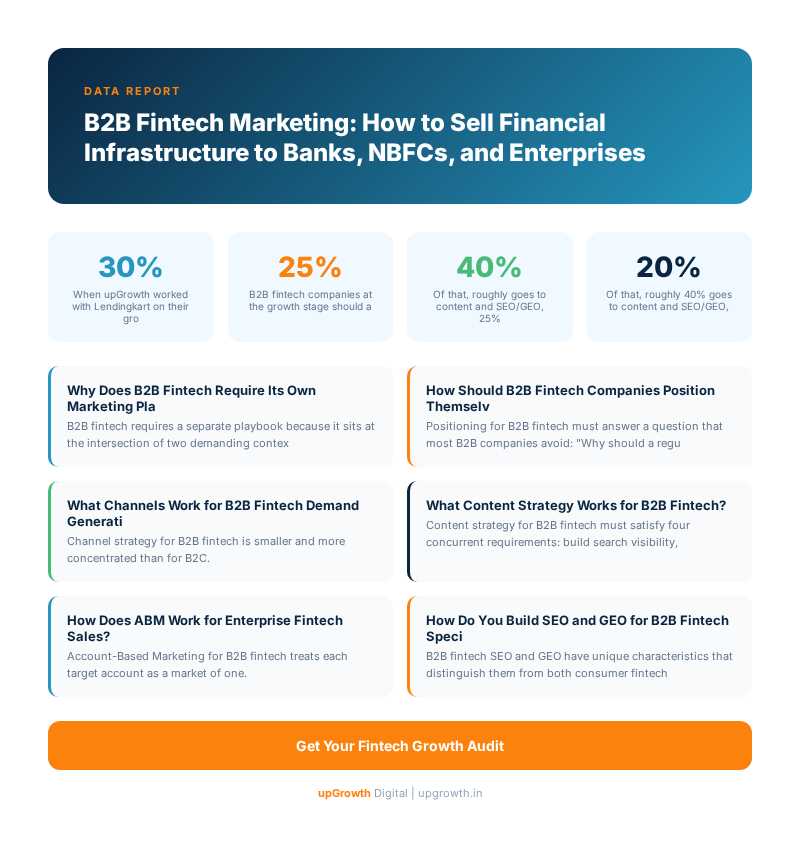 DATA REPORT

B2B Fintech Marketing: How to Sell Financial Infrastructure to Banks, NBFCs, and Enterprises

30%
When upGrowth worked with Lendingkart on their gro

25%
B2B fintech companies at the growth stage should a

40%
Of that, roughly goes to content and SEO/GEO, 25%

20%
Of that, roughly 40% goes to content and SEO/GEO,

Why Does B2B Fintech Require Its Own Marketing Pla
B2B fintech requires a separate playbook because it sits at the intersection of two demanding contex

How Should B2B Fintech Companies Position Themselv
Positioning for B2B fintech must answer a question that most B2B companies avoid: "Why should a regu

What Channels Work for B2B Fintech Demand Generati
Channel strategy for B2B fintech is smaller and more concentrated than for B2C.

What Content Strategy Works for B2B Fintech?
Content strategy for B2B fintech must satisfy four concurrent requirements: build search visibility,

How Does ABM Work for Enterprise Fintech Sales?
Account-Based Marketing for B2B fintech treats each target account as a market of one.

How Do You Build SEO and GEO for B2B Fintech Speci
B2B fintech SEO and GEO have unique characteristics that distinguish them from both consumer fintech

Get Your Fintech Growth Audit

upGrowth Digital | upgrowth.in