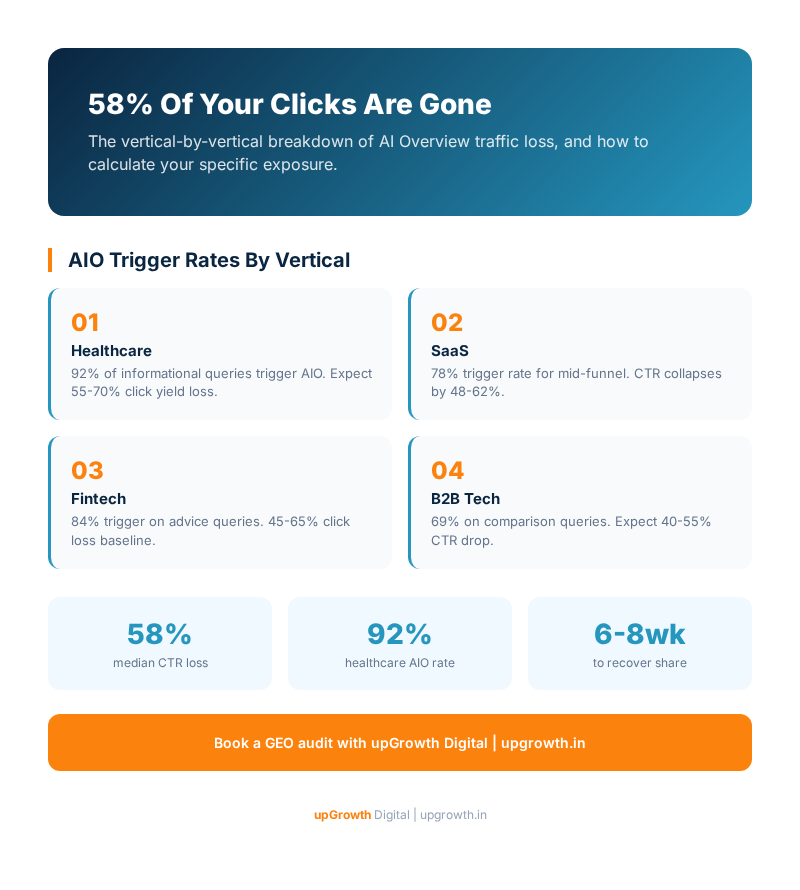 58% Of Your Clicks Are Gone

The vertical-by-vertical breakdown of AI Overview traffic loss, and how to calculate your specific exposure.

AIO Trigger Rates By Vertical

01
Healthcare
92% of informational queries trigger AIO. Expect 55-70% click yield loss.

02
SaaS
78% trigger rate for mid-funnel. CTR collapses by 48-62%.

03
Fintech
84% trigger on advice queries. 45-65% click loss baseline.

04
B2B Tech
69% on comparison queries. Expect 40-55% CTR drop.

58%
median CTR loss

92%
healthcare AIO rate

6-8wk
to recover share

Book a GEO audit with upGrowth Digital | upgrowth.in

upGrowth Digital | upgrowth.in